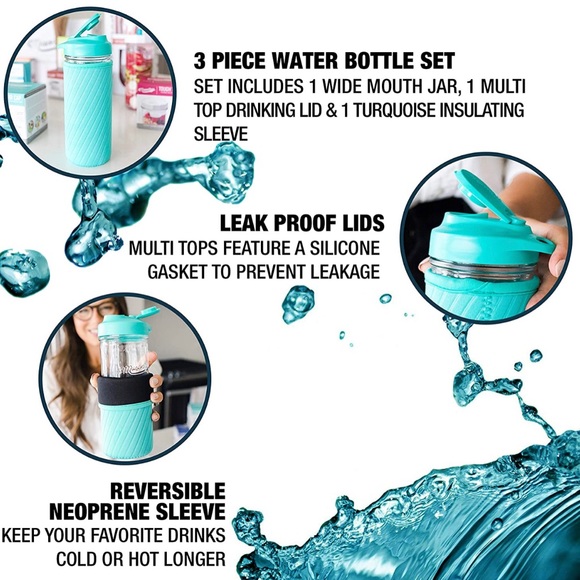 3 PIECE WATER BOTTLE SET
SET INCLUDES 1 WIDE MOUTH JAR, 1 MULTI TOP DRINKING LID & 1 TURQUOISE INSULATING SLEEVE

LEAK PROOF LIDS
MULTI TOPS FEATURE A SILICONE GASKET TO PREVENT LEAKAGE

REVERSIBLE NEOPRENE SLEEVE
KEEP YOUR FAVORITE DRINKS COLD OR HOT LONGER